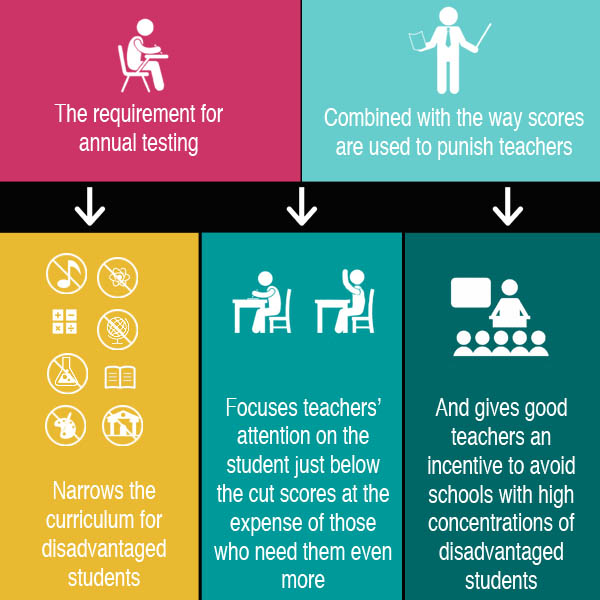 The requirement for annual testing

Combined with the way scores are used to punish teachers

Narrows the curriculum for disadvantaged students

Focuses teachers' attention on the student just below the cut scores at the expense of those who need them even more

And gives good teachers an incentive to avoid schools with high concentrations of disadvantaged students